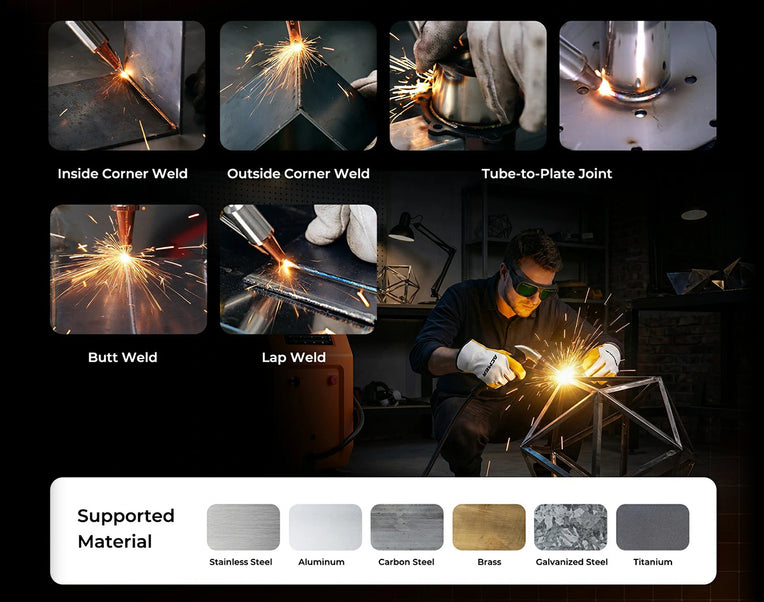 Inside Corner Weld

Outside Corner Weld

Tube-to-Plate Joint

Butt Weld

Lap Weld

Supported Material

Stainless Steel

Aluminum

Carbon Steel

Brass

Galvanized Steel

Titanium